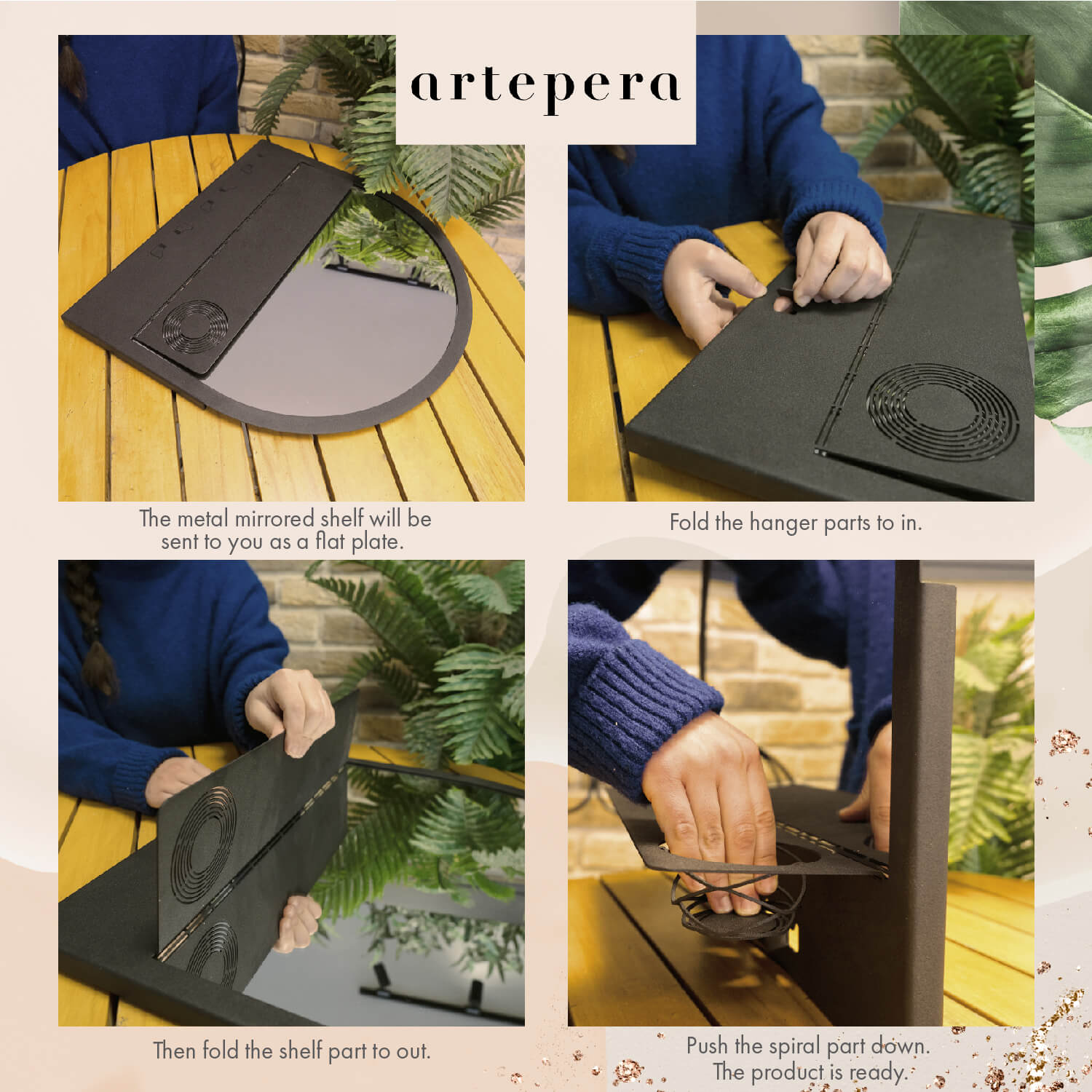 artepera

The metal mirrored shelf will be sent to you as a flat plate.

Fold the hanger parts to in.

Then fold the shelf part to out.

Push the spiral part down. The product is ready.