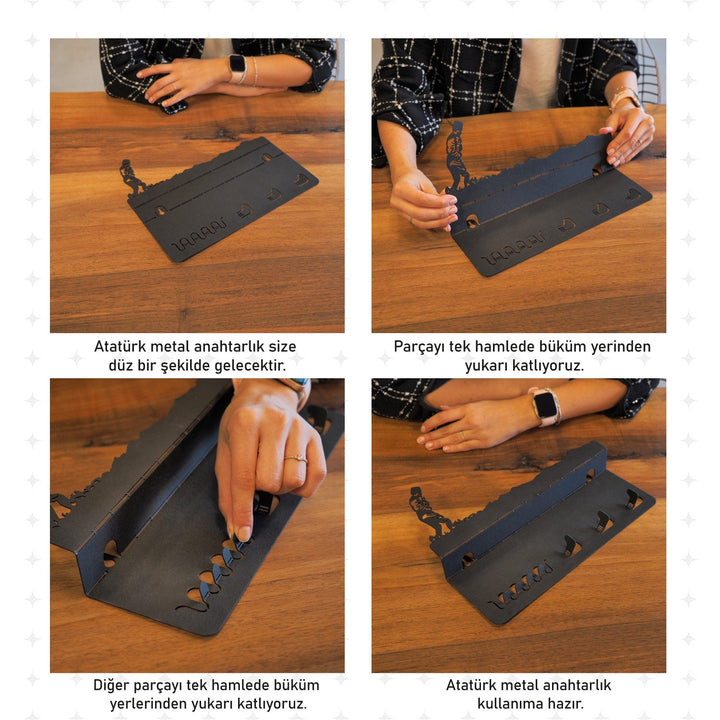 Atatürk metal anahtarlık size düz bir şekilde gelecektir.

Parçayı tek hamlede büküm yerinden yukarı katlıyoruz.

Diğer parçayı tek hamlede büküm yerlerinden yukarı katlıyoruz.

Atatürk metal anahtarlık kullanıma hazır.