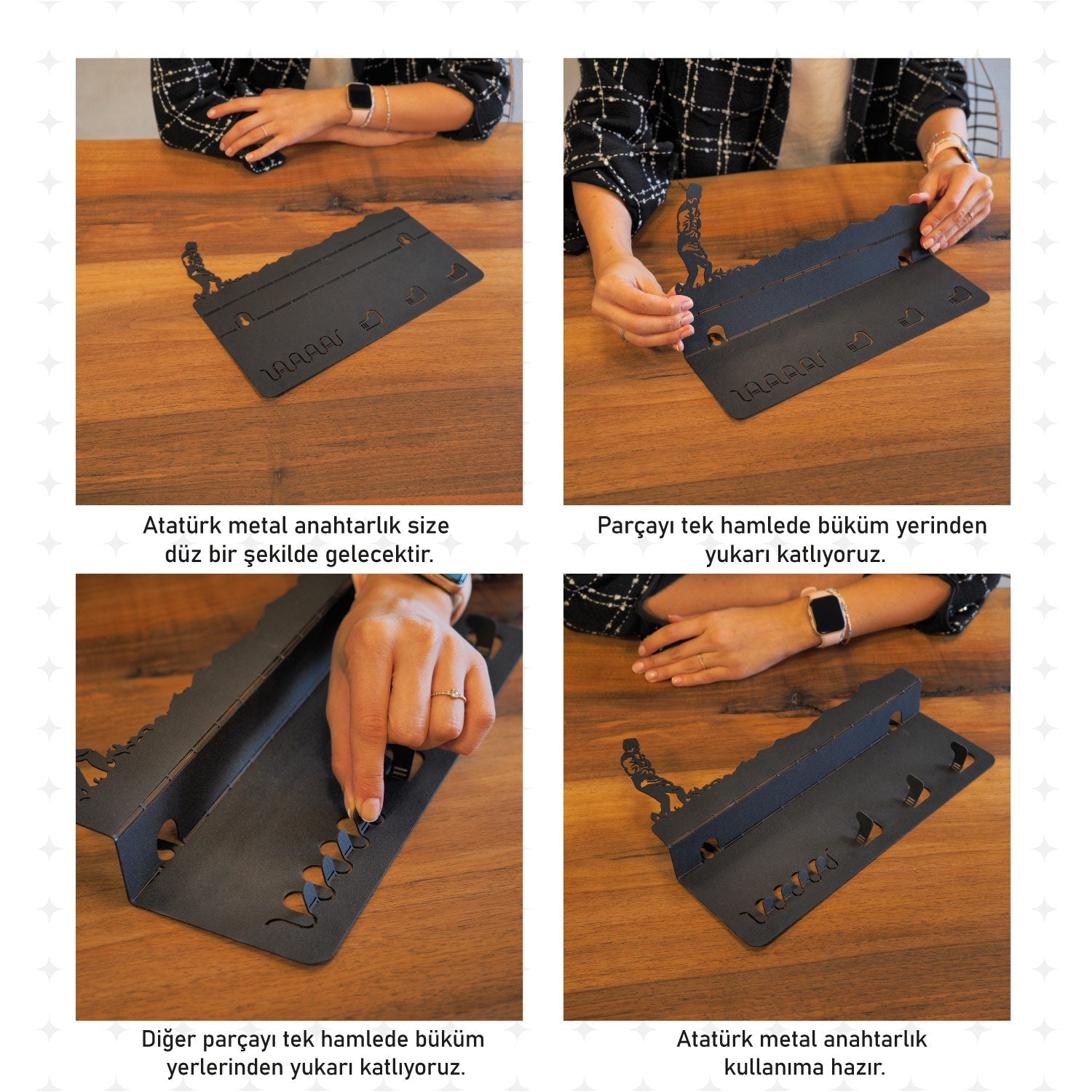 Atatürk metal anahtarlık size düz bir şekilde gelecektir.

Parçayı tek hamlede büküm yerinden yukarı katlıyoruz.

Diğer parçayı tek hamlede büküm yerlerinden yukarı katlıyoruz.

Atatürk metal anahtarlık kullanıma hazır.