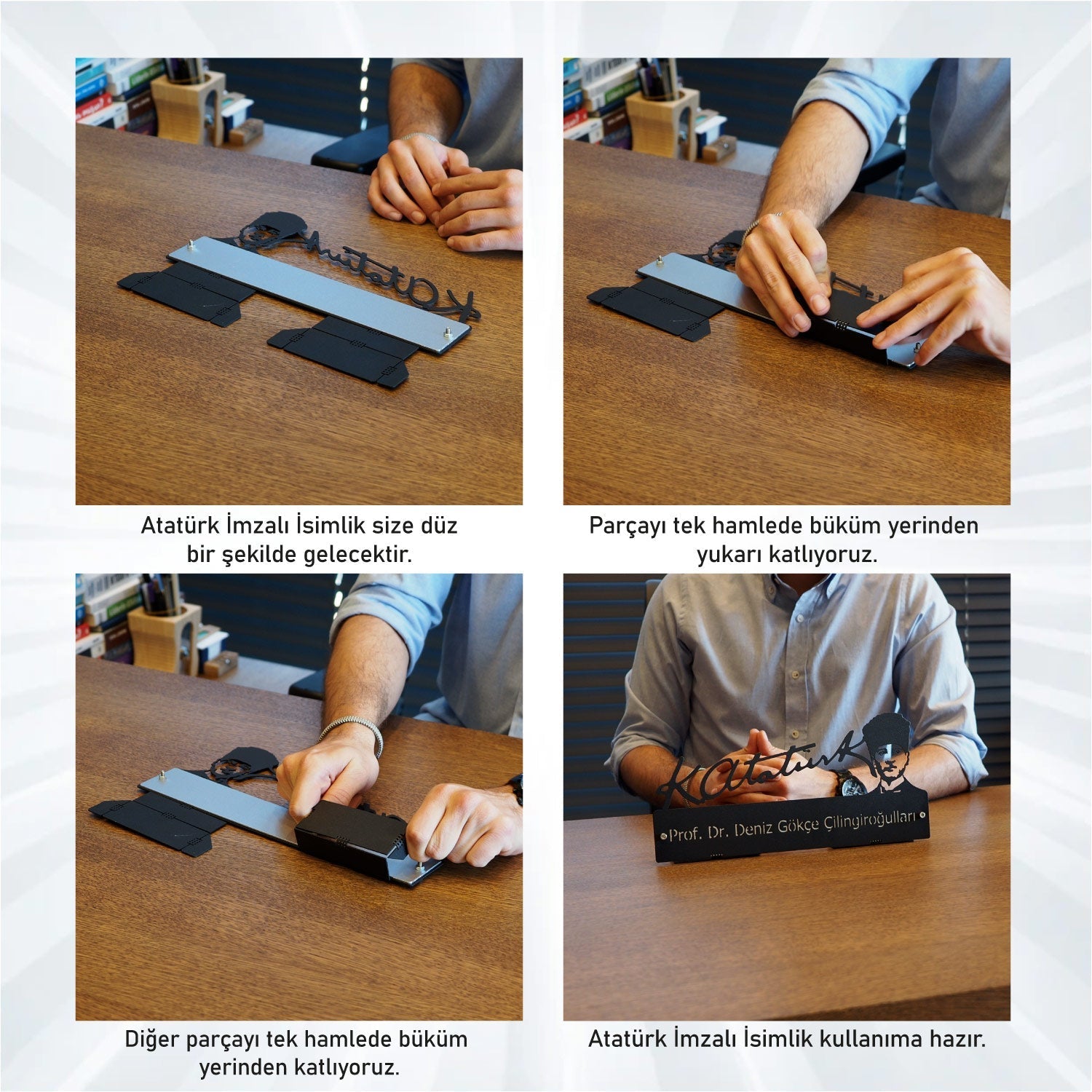 Atatürk İmzalı İsimlik size düz bir şekilde gelecektir.

Parçayı tek hamlede büküm yerinden yukarı katlıyoruz.

Diğer parçayı tek hamlede büküm yerinden katlıyoruz.

K.Atatürk

Prof. Dr. Deniz Gökçe Çilingiroğulları

Atatürk İmzalı İsimlik kullanıma hazır.