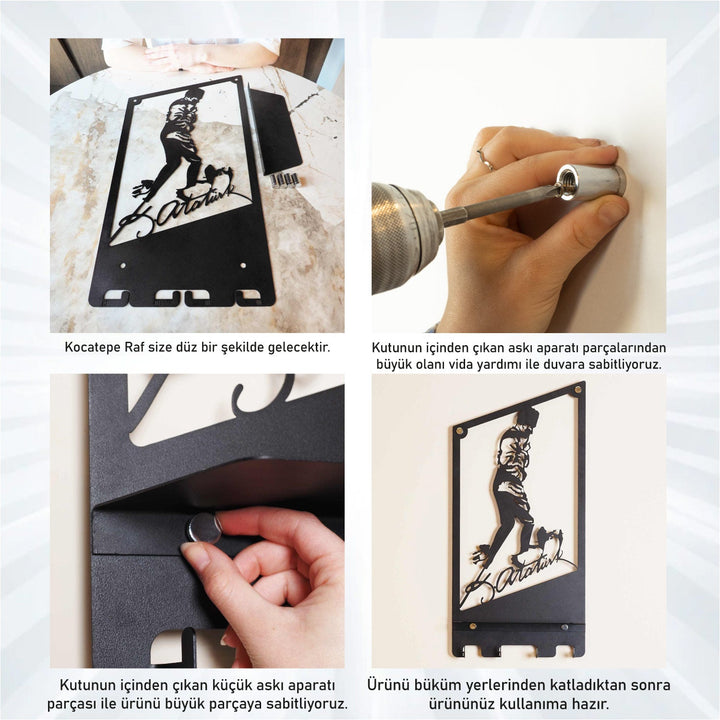 K. Atatürk

Kocatepe Raf size düz bir şekilde gelecektir.

Kutunun içinden çıkan askı aparatı parçalarından büyük olanı vida yardımı ile duvara sabitliyoruz.

Kutunun içinden çıkan küçük askı aparatı parçası ile ürünü büyük parçaya sabitliyoruz.

K. Atatürk

Ürünü büküm yerlerinden katladıktan sonra ürününüz kullanıma hazır.