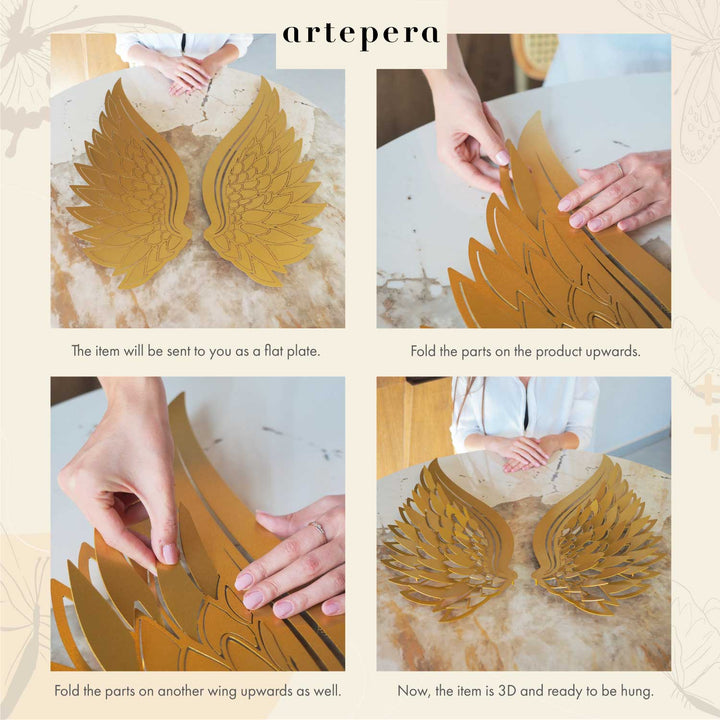 artepera

The item will be sent to you as a flat plate.

Fold the parts on the product upwards.

Fold the parts on another wing upwards as well.

Now, the item is 3D and ready to be hung.