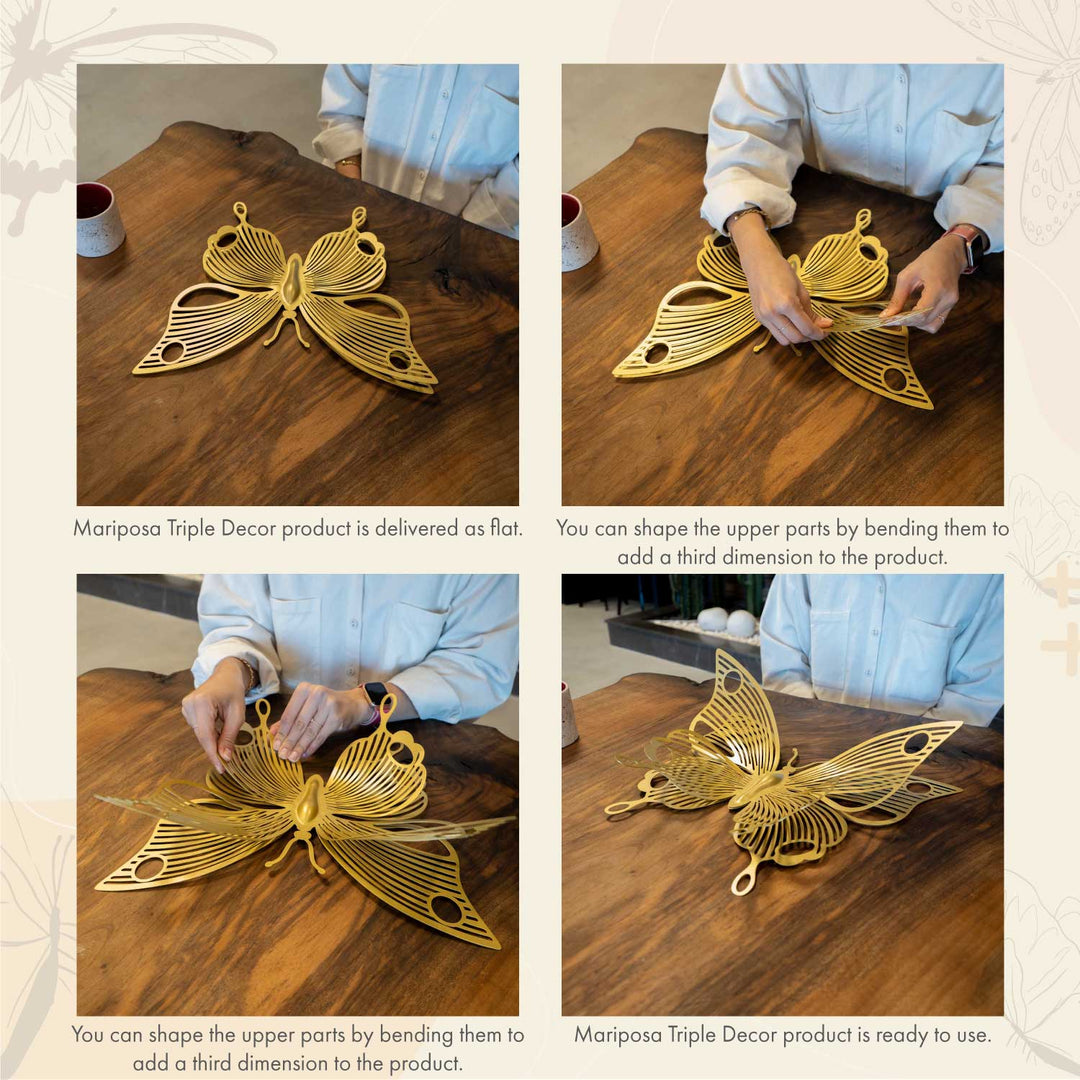 Mariposa Triple Decor product is delivered as flat.

You can shape the upper parts by bending them to add a third dimension to the product.

You can shape the upper parts by bending them to add a third dimension to the product.

Mariposa Triple Decor product is ready to use.