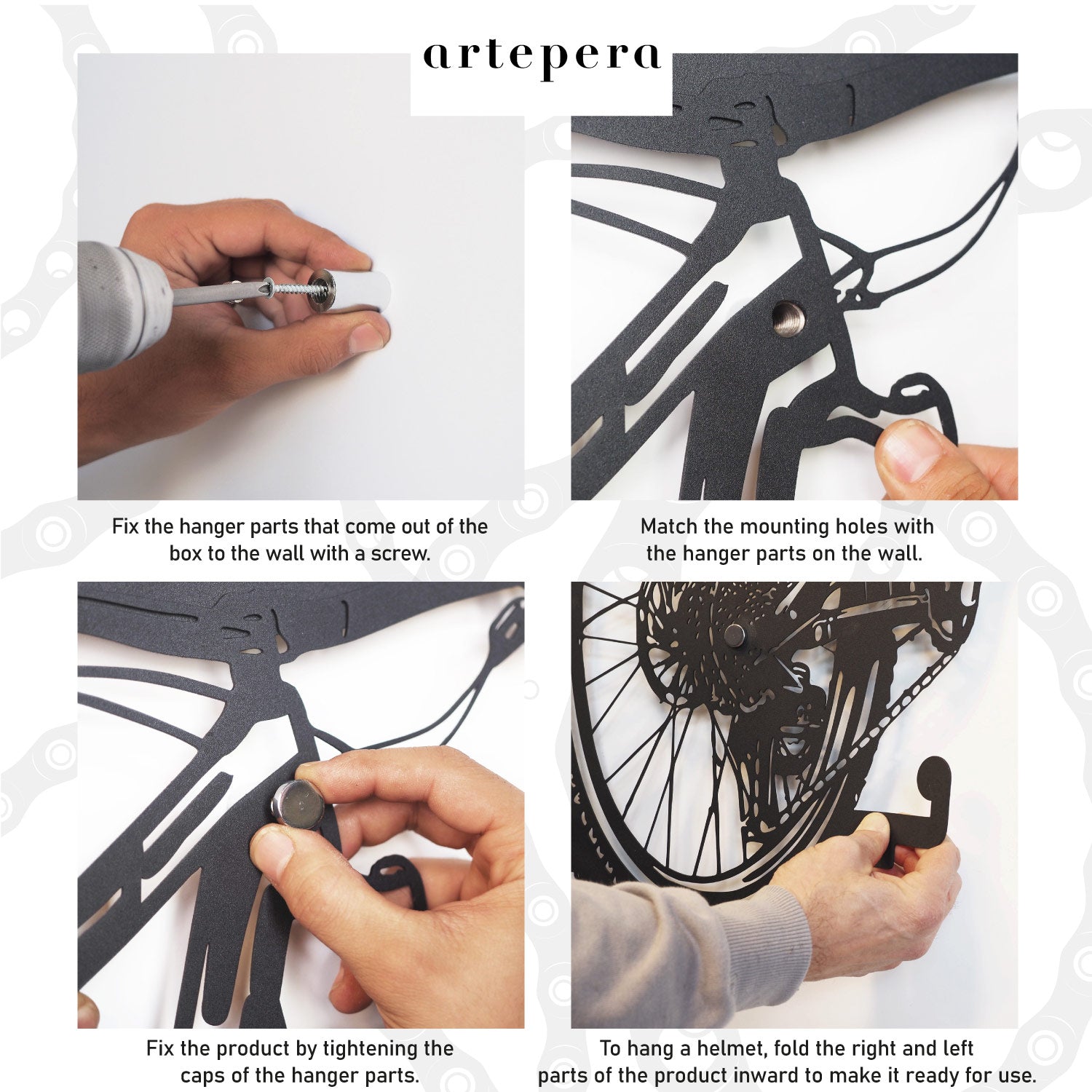 artepera

Fix the hanger parts that come out of the box to the wall with a screw.

Match the mounting holes with the hanger parts on the wall.

Fix the product by tightening the caps of the hanger parts.

To hang a helmet, fold the right and left parts of the product inward to make it ready for use.