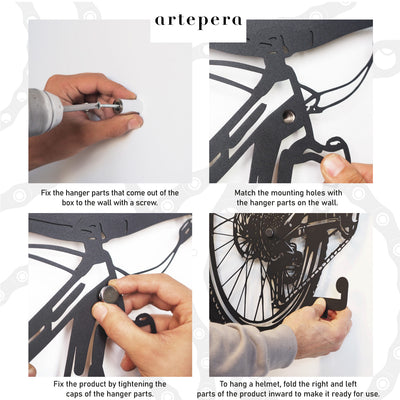 artepera

Fix the hanger parts that come out of the box to the wall with a screw.

Match the mounting holes with the hanger parts on the wall.

Fix the product by tightening the caps of the hanger parts.

To hang a helmet, fold the right and left parts of the product inward to make it ready for use.