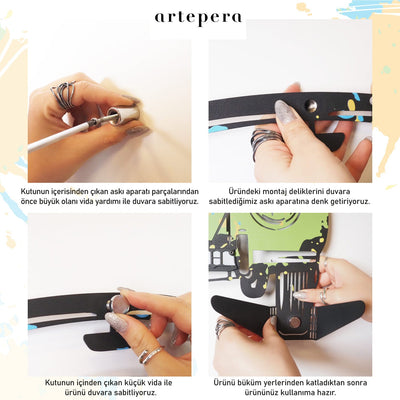 artepera

Kutunun içerisinden çıkan askı aparatı parçalarından önce büyük olanı vida yardımı ile duvara sabitliyoruz.

Üründeki montaj deliklerini duvara sabitlediğimiz askı aparatına denk getiriyoruz.

Kutunun içinden çıkan küçük vida ile ürünü duvara sabitliyoruz.

Ürünü büküm yerlerinden katladıktan sonra ürününüz kullanıma hazır.