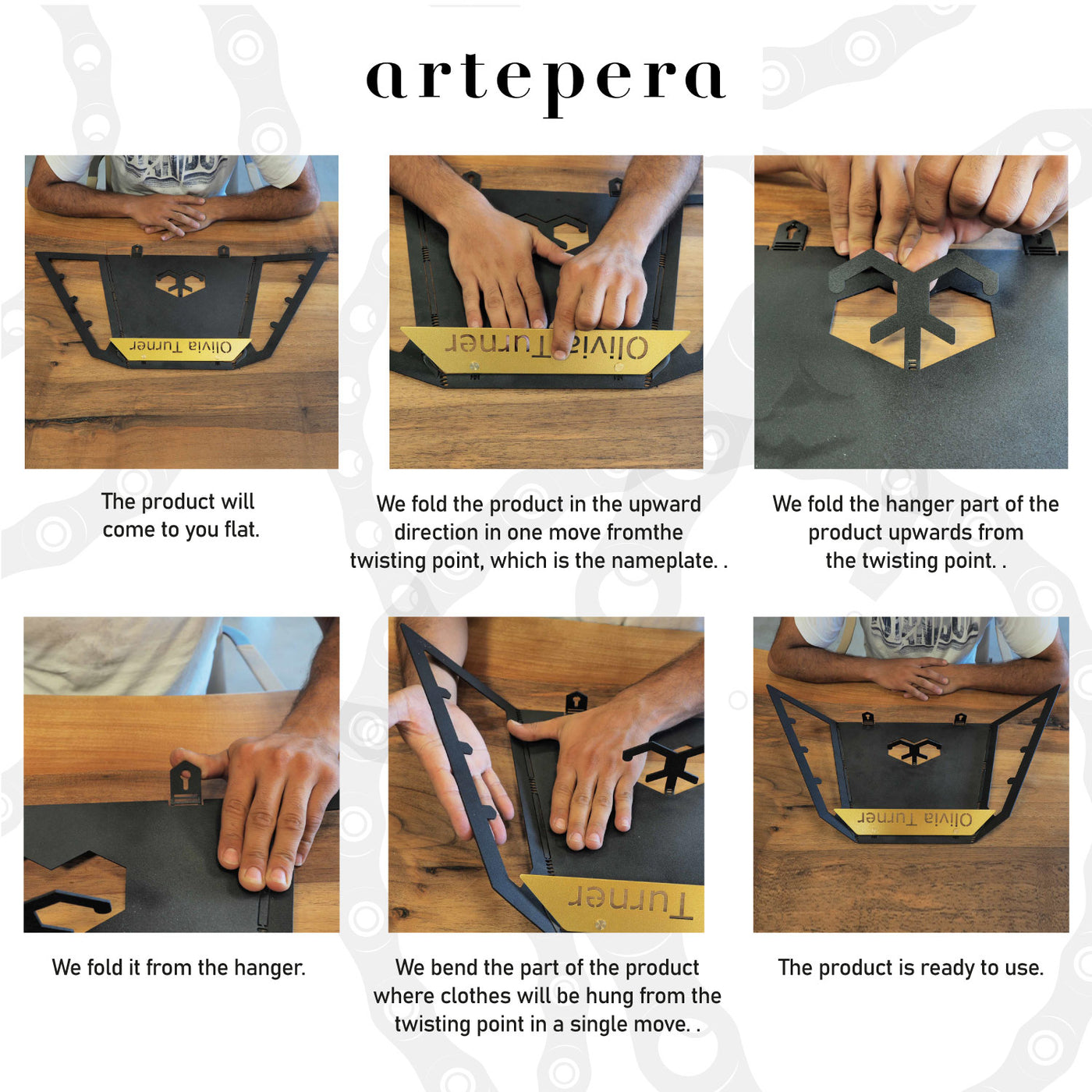 artepera

Olivia Turner

The product will come to you flat.

Olivia Turner

We fold the product in the upward direction in one move fromthe twisting point, which is the nameplate. .

We fold the hanger part of the product upwards from the twisting point. .

We fold it from the hanger.

Turner

We bend the part of the product where clothes will be hung from the twisting point in a single move. .

Olivia Turner

The product is ready to use.