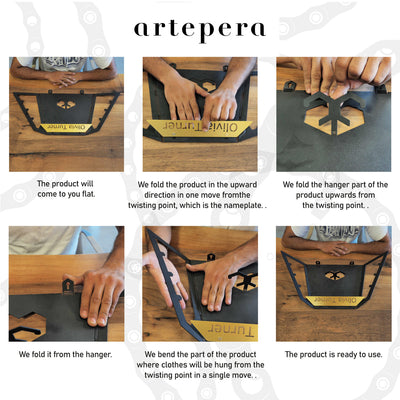 artepera

Olivia Turner

The product will come to you flat.

Olivia Turner

We fold the product in the upward direction in one move fromthe twisting point, which is the nameplate. .

We fold the hanger part of the product upwards from the twisting point. .

We fold it from the hanger.

Turner

We bend the part of the product where clothes will be hung from the twisting point in a single move. .

Olivia Turner

The product is ready to use.