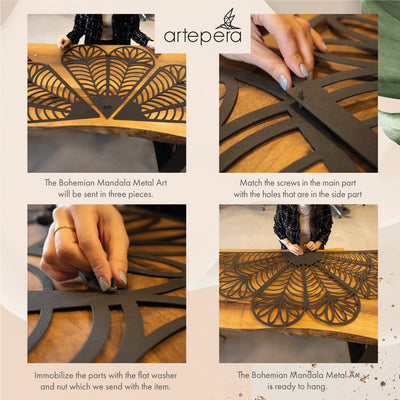 artepera

The Bohemian Mandala Metal Art will be sent in three pieces.

Match the screws in the main part with the holes that are in the side part

Immobilize the parts with the flat washer and nut which we send with the item.

The Bohemian Mandala Metal Art is ready to hang.