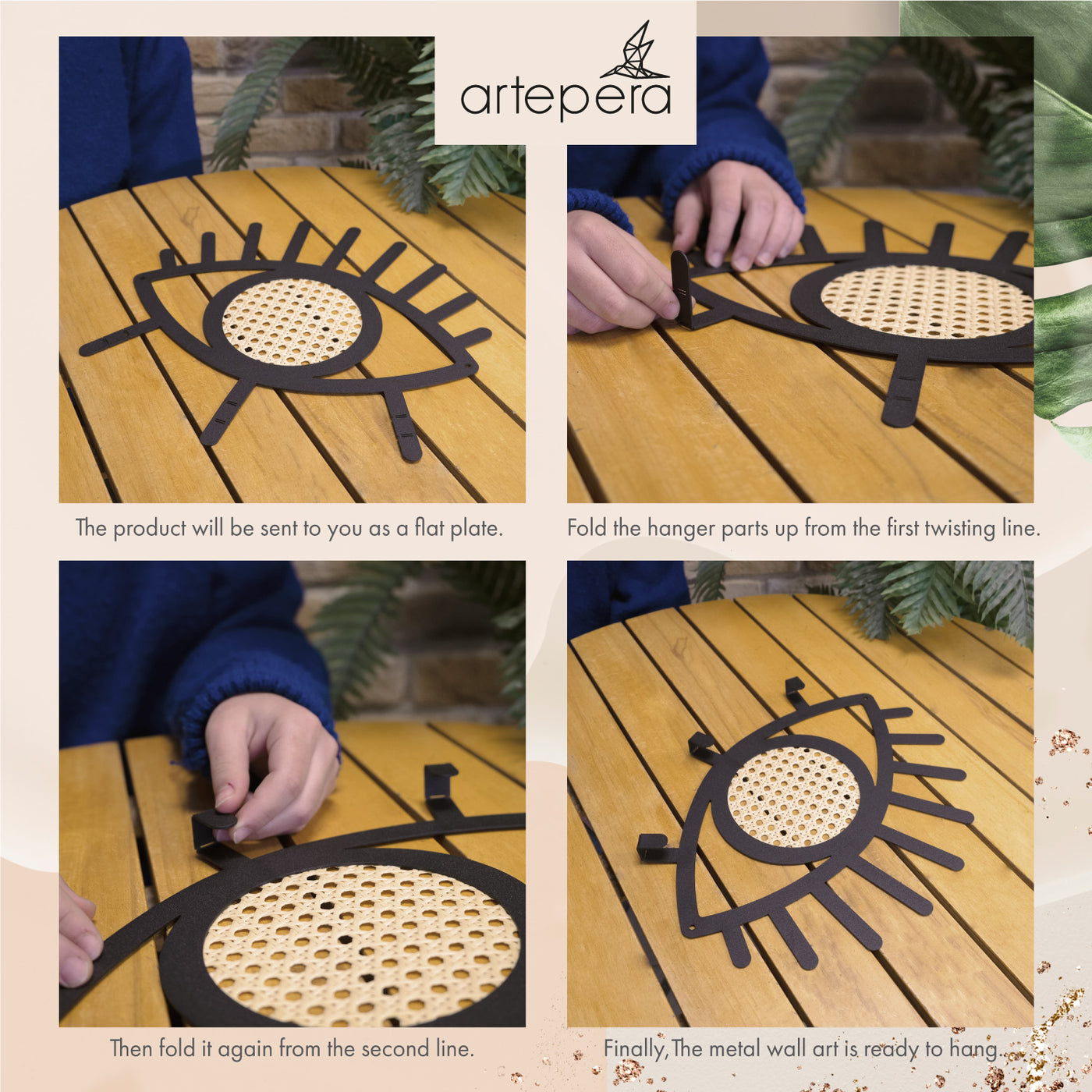 artepera

The product will be sent to you as a flat plate.

Fold the hanger parts up from the first twisting line.

Then fold it again from the second line.

Finally, The metal wall art is ready to hang.