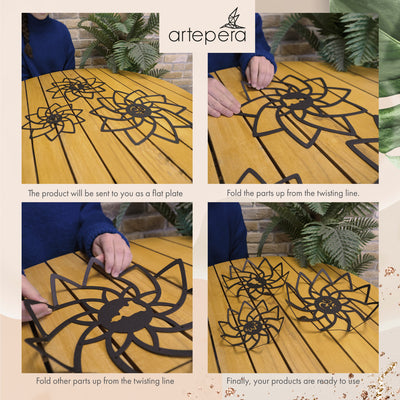 artepera

The product will be sent to you as a flat plate

Fold the parts up from the twisting line.

Fold other parts up from the twisting line

Finally, your products are ready to use