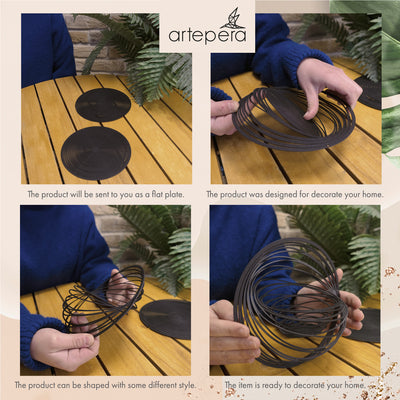 artepera

The product will be sent to you as a flat plate.

The product was designed for decorate your home.

The product can be shaped with some different style.

The item is ready to decorate your home.